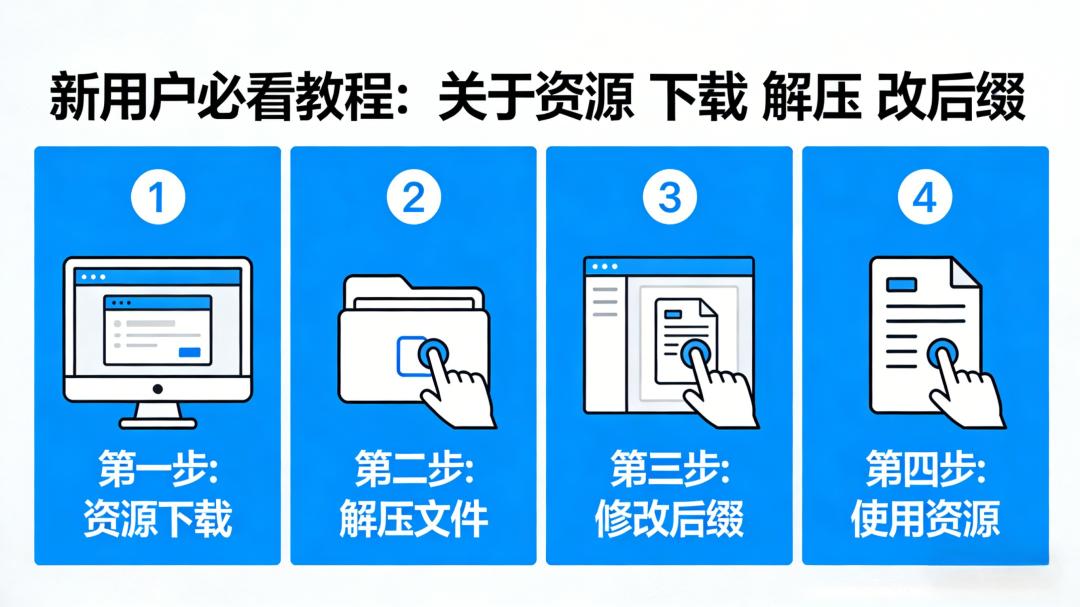 新用户必看教程：关于资源 下载 解压 改后缀

1

第一步:
资源下载

2

第二步:
解压文件

3

第三步:
修改后缀

4

第四步:
使用资源